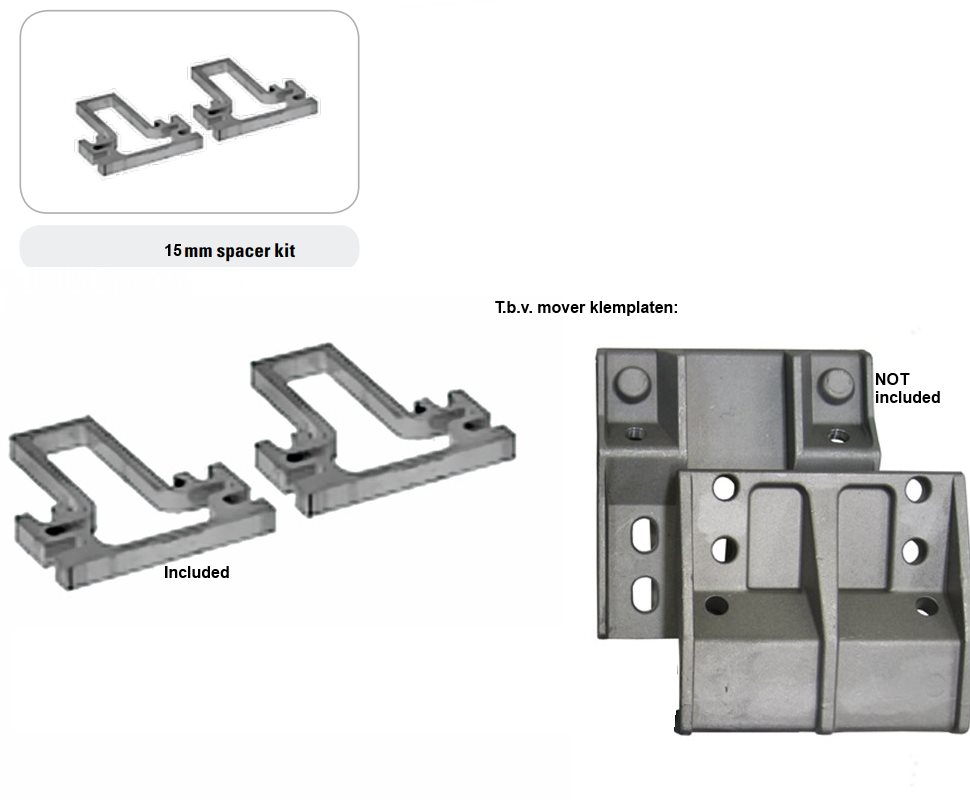 15 mm spacer kit

T.b.v. mover klemplaten:

NOT included

Included